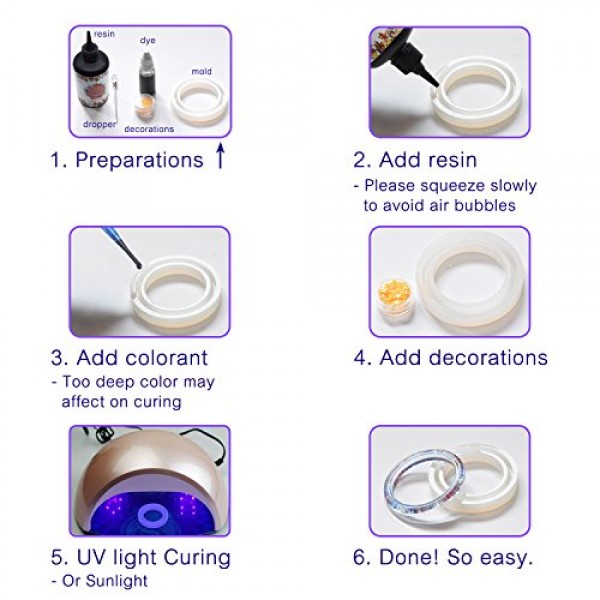 resin
dye
mold
dropper
decorations

1. Preparations ↑

2. Add resin
- Please squeeze slowly to avoid air bubbles

3. Add colorant
- Too deep color may affect on curing

4. Add decorations

5. UV light Curing
- Or Sunlight

6. Done! So easy.