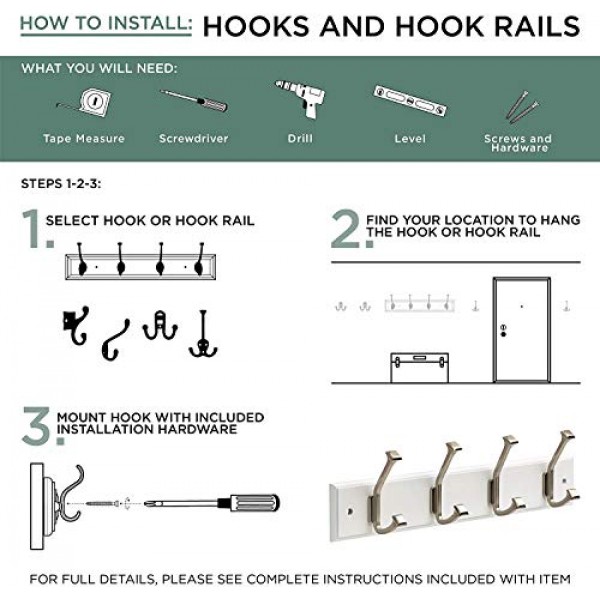 HOW TO INSTALL: HOOKS AND HOOK RAILS

WHAT YOU WILL NEED:

Tape Measure
Screwdriver
Drill
Level
Screws and Hardware

STEPS 1-2-3:

1. SELECT HOOK OR HOOK RAIL

2. FIND YOUR LOCATION TO HANG THE HOOK OR HOOK RAIL

3. MOUNT HOOK WITH INCLUDED INSTALLATION HARDWARE

FOR FULL DETAILS, PLEASE SEE COMPLETE INSTRUCTIONS INCLUDED WITH ITEM