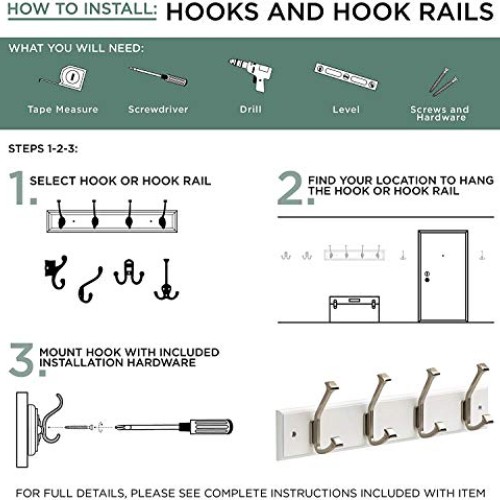 HOW TO INSTALL: HOOKS AND HOOK RAILS

WHAT YOU WILL NEED:

Tape Measure

Screwdriver

Drill

Level

Screws and Hardware

STEPS 1-2-3:

1. SELECT HOOK OR HOOK RAIL

2. FIND YOUR LOCATION TO HANG THE HOOK OR HOOK RAIL

3. MOUNT HOOK WITH INCLUDED INSTALLATION HARDWARE

FOR FULL DETAILS, PLEASE SEE COMPLETE INSTRUCTIONS INCLUDED WITH ITEM