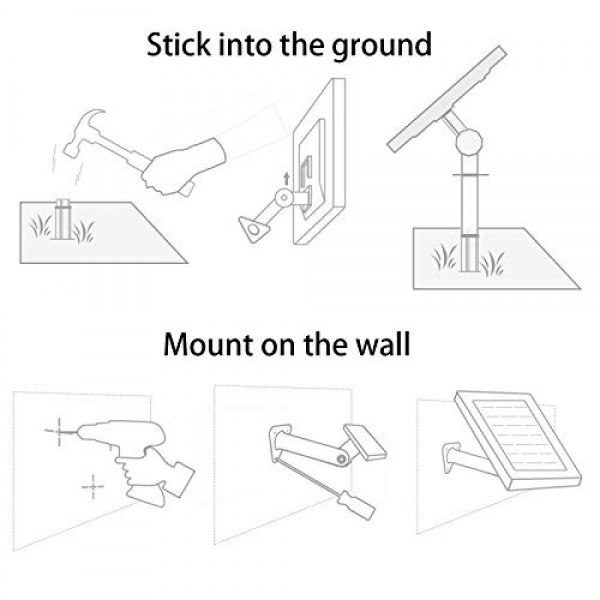 Stick into the ground

Mount on the wall