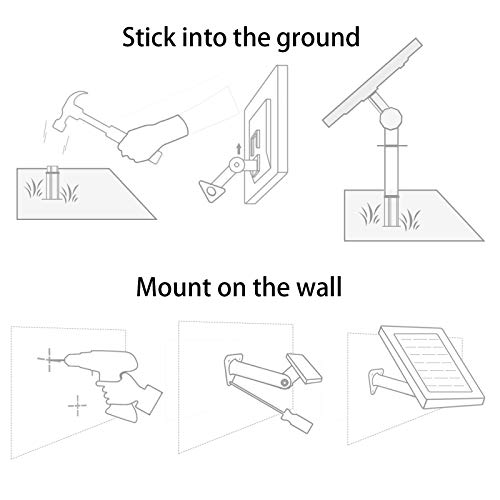 Stick into the ground

Mount on the wall