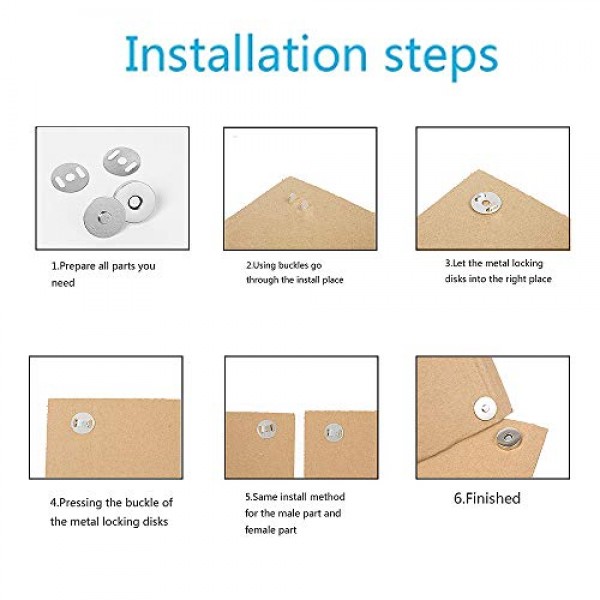 Installation steps

1.Prepare all parts you need

2.Using buckles go through the install place

3.Let the metal locking disks into the right place

4.Pressing the buckle of the metal locking disks

5.Same install method for the male part and female part

6.Finished