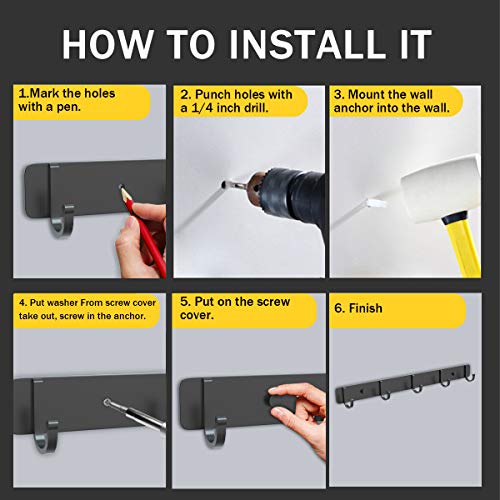 HOW TO INSTALL IT

1.Mark the holes with a pen.

2. Punch holes with a 1/4 inch drill.

3. Mount the wall anchor into the wall.

4. Put washer From screw cover take out, screw in the anchor.

5. Put on the screw cover.

6. Finish