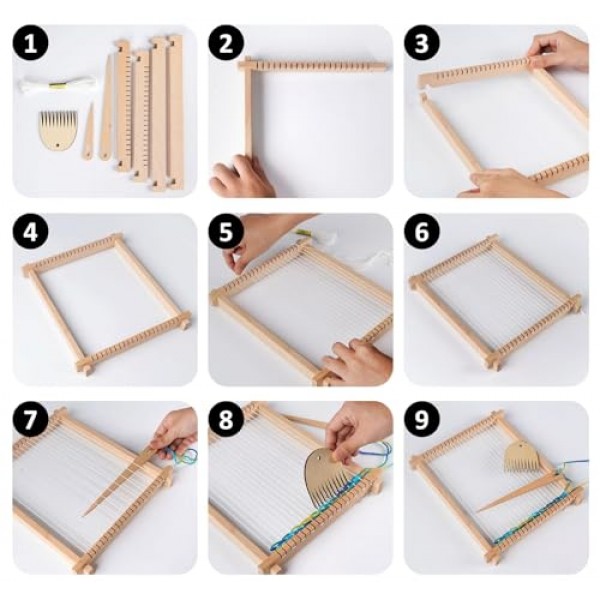 1
2
3
4
5
6
7
8
9