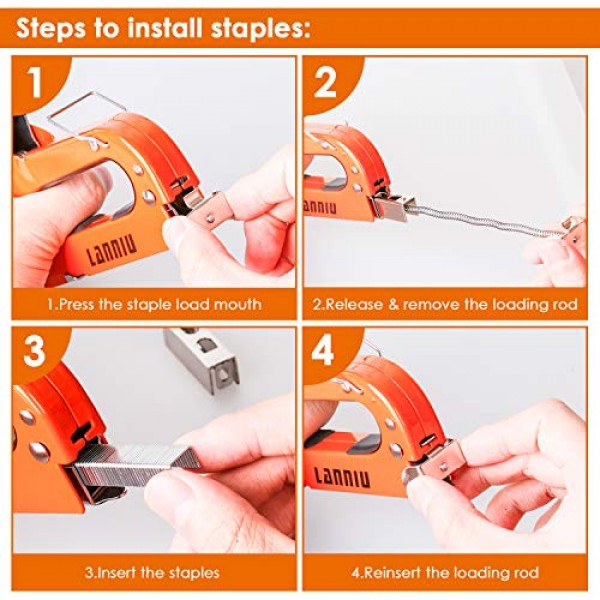 Steps to install staples:

1

LANNIU

1.Press the staple load mouth

2

LANNIU

2.Release & remove the loading rod

3

3.Insert the staples

4

LANNIU

4.Reinsert the loading rod