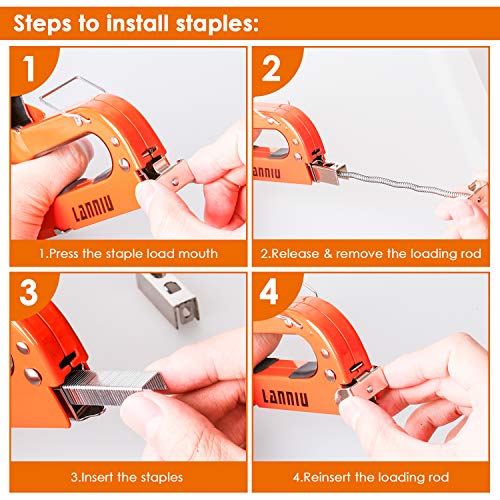 Steps to install staples:

1

LANNIU

1.Press the staple load mouth

2

LANNIU

2.Release & remove the loading rod

3

3.Insert the staples

4

LANNIU

4.Reinsert the loading rod