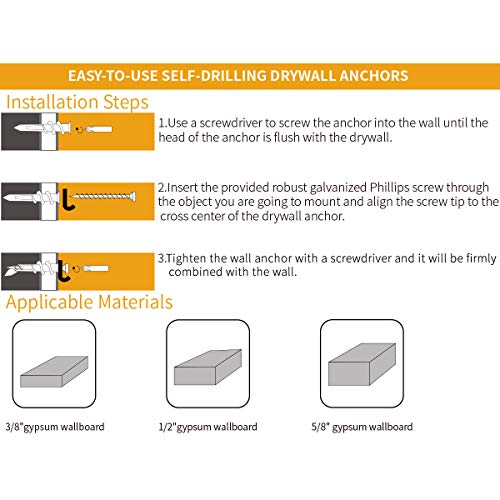 EASY-TO-USE SELF-DRILLING DRYWALL ANCHORS

Installation Steps

1.Use a screwdriver to screw the anchor into the wall until the head of the anchor is flush with the drywall.

2.Insert the provided robust galvanized Phillips screw through the object you are going to mount and align the screw tip to the cross center of the drywall anchor.

3.Tighten the wall anchor with a screwdriver and it will be firmly combined with the wall.

Applicable Materials

3/8"gypsum wallboard

1/2"gypsum wallboard

5/8" gypsum wallboard