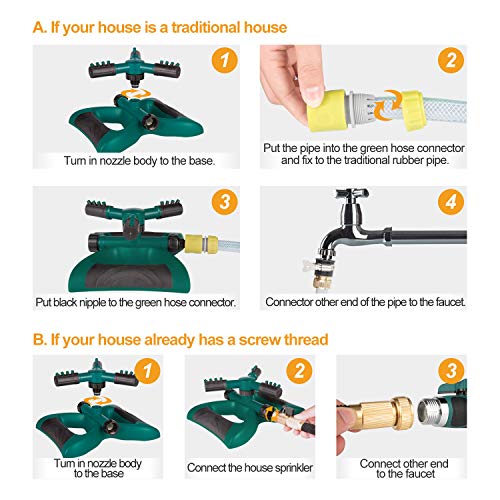 A. If your house is a traditional house

1

Turn in nozzle body to the base.

2

Put the pipe into the green hose connector and fix to the traditional rubber pipe.

3

Put black nipple to the green hose connector.

4

Connector other end of the pipe to the faucet.

B. If your house already has a screw thread

1

Turn in nozzle body to the base

2

Connect the house sprinkler

3

Connect other end to the faucet