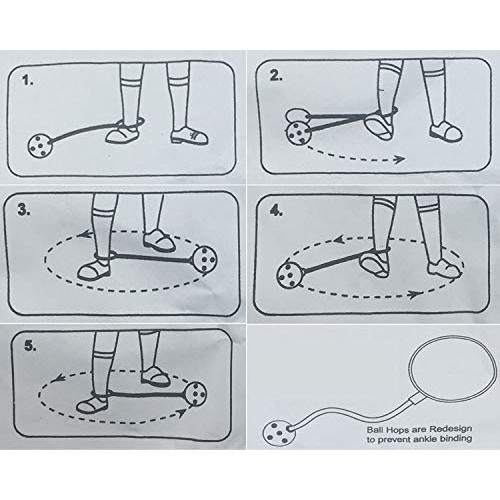 1.

2.

3.

4.

5.

Ball Hops are Redesign to prevent ankle binding