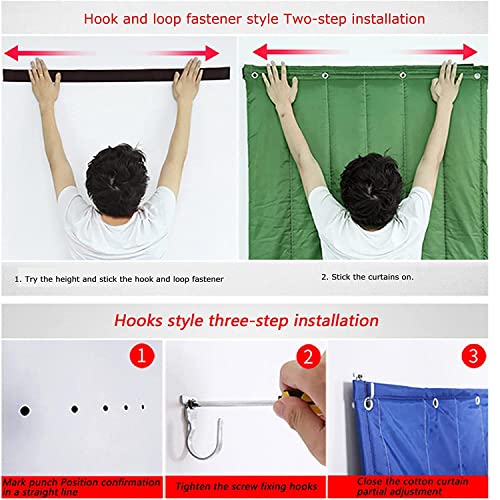 Hook and loop fastener style Two-step installation

1. Try the height and stick the hook and loop fastener

2. Stick the curtains on.

Hooks style three-step installation

1

2

3

Mark punch Position confirmation in a straight line

Tighten the screw fixing hooks

Close the cotton curtain partial adjustment