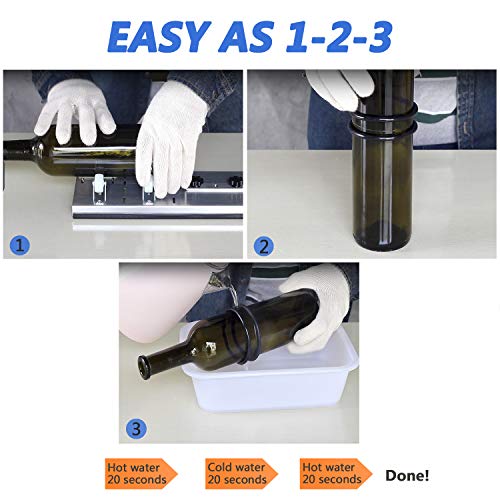 EASY AS 1-2-3

1

2

3

Hot water 20 seconds

Cold water 20 seconds

Hot water 20 seconds

Done!