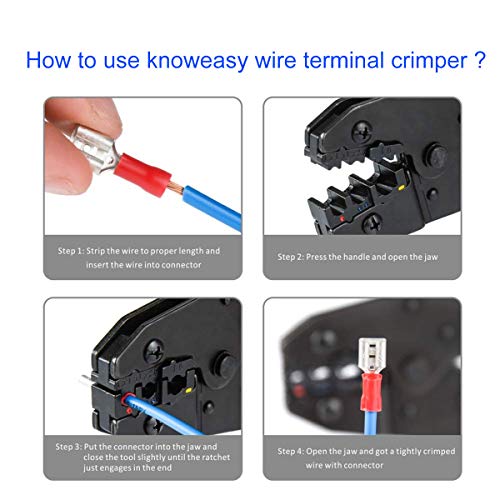 How to use knoweasy wire terminal crimper ?

Step 1: Strip the wire to proper length and insert the wire into connector

Step 2: Press the handle and open the jaw

Step 3: Put the connector into the jaw and close the tool slightly until the ratchet just engages in the end

Step 4: Open the jaw and got a tightly crimped wire with connector