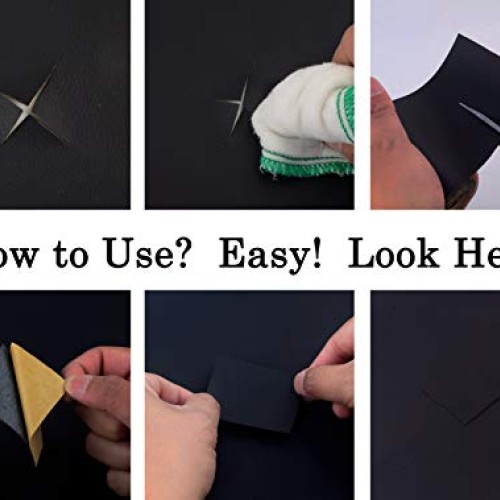 ow to Use? Easy! Look He