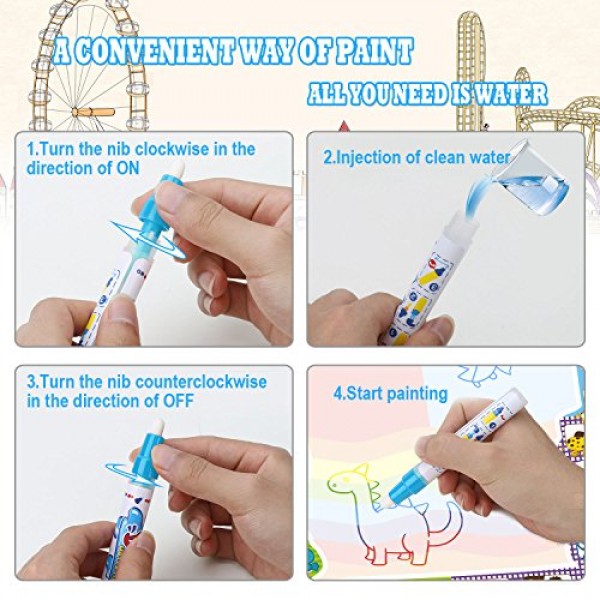 A CONVENIENT WAY OF PAINT

ALL YOU NEED IS WATER

1.Turn the nib clockwise in the direction of ON

2.Injection of clean water

3.Turn the nib counterclockwise in the direction of OFF

4.Start painting