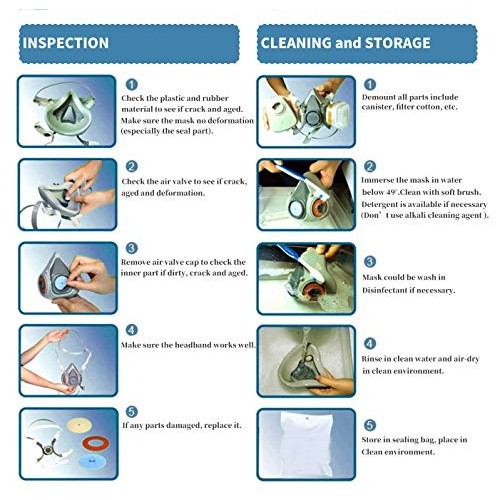 INSPECTION

1
Check the plastic and rubber material to see if crack and aged. Make sure the mask no deformation (especially the seal part).

2
Check the air valve to see if crack, aged and deformation.

3
Remove air valve cap to check the inner part if dirty, crack and aged.

4
Make sure the headband works well.

5
If any parts damaged, replace it.

CLEANING and STORAGE

1
Demount all parts include canister, filter cotton, etc.

2
Immerse the mask in water below 49°.Clean with soft brush. Detergent is available if necessary (Don' t use alkali cleaning agent ).

3
Mask could be wash in Disinfectant if necessary.

4
Rinse in clean water and air-dry in clean environment.

5
Store in sealing bag, place in Clean environment.