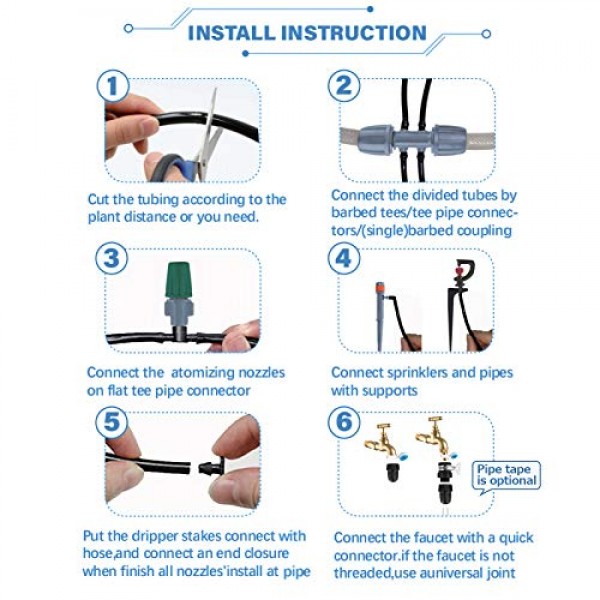 INSTALL INSTRUCTION

1

Cut the tubing according to the plant distance or you need.

2

Connect the divided tubes by barbed tees/tee pipe connectors/(single)barbed coupling

3

Connect the  atomizing nozzles on flat tee pipe connector

4

Connect sprinklers and pipes with supports

5

Put the dripper stakes connect with hose,and connect an end closure when finish all nozzles'install at pipe

6

Pipe tape is optional

Connect the faucet with a quick connector.if the faucet is not threaded,use auniversal joint