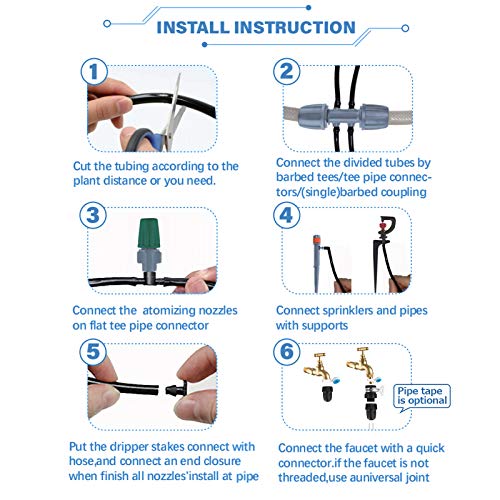 INSTALL INSTRUCTION

1

Cut the tubing according to the plant distance or you need.

2

Connect the divided tubes by barbed tees/tee pipe connectors/(single)barbed coupling

3

Connect the  atomizing nozzles on flat tee pipe connector

4

Connect sprinklers and pipes with supports

5

Put the dripper stakes connect with hose,and connect an end closure when finish all nozzles'install at pipe

6

Pipe tape is optional

Connect the faucet with a quick connector.if the faucet is not threaded,use auniversal joint