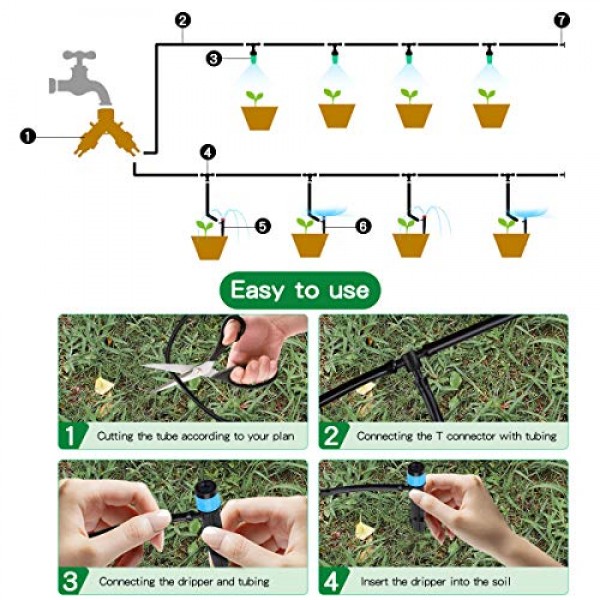 2
7
3
1
4
5
6

Easy to use

1 Cutting the tube according to your plan

2 Connecting the T connector with tubing

3 Connecting the dripper and tubing

4 Insert the dripper into the soil