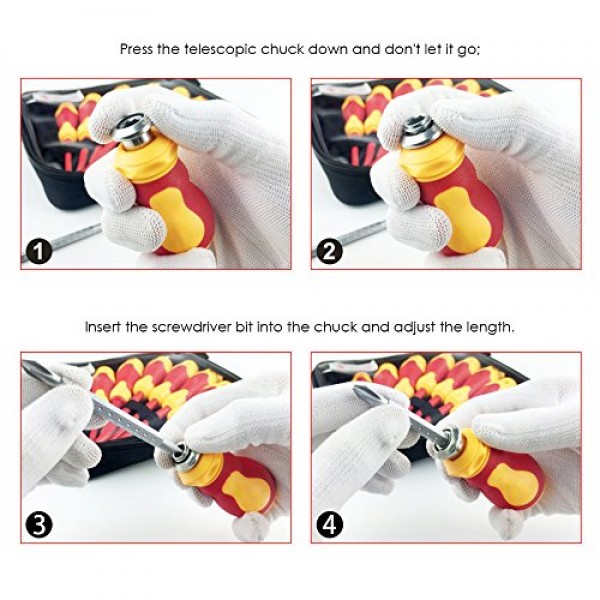 Press the telescopic chuck down and don't let it go;

1

2

Insert the screwdriver bit into the chuck and adjust the length.

3

4