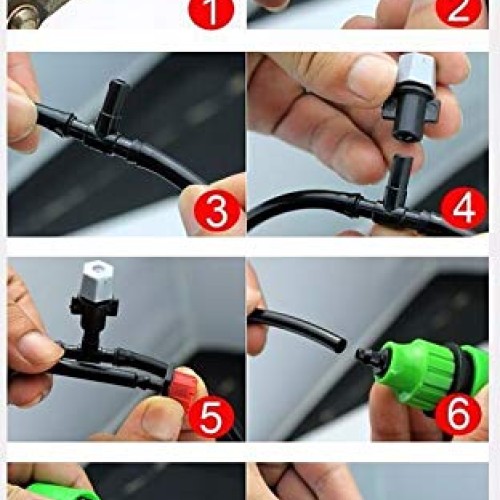 1
2
3
4
5
6