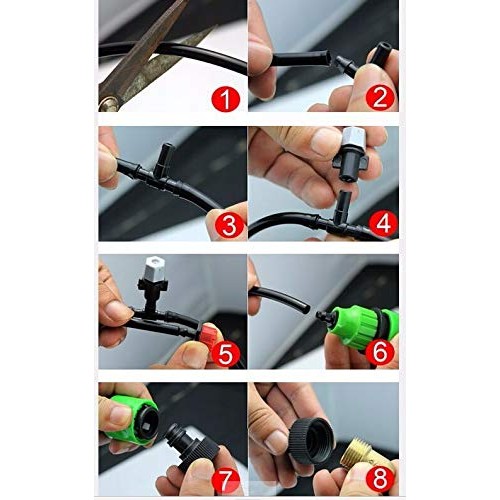 1
2
3
4
5
6
7
8