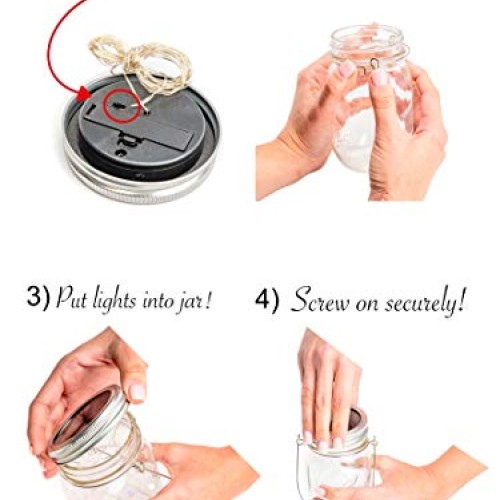 3) Put lights into jar!

4) Screw on securely!