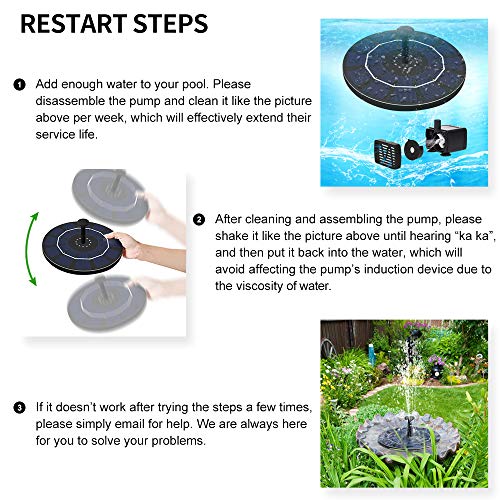 RESTART STEPS

1 Add enough water to your pool. Please disassemble the pump and clean it like the picture above per week, which will effectively extend their service life.

2 After cleaning and assembling the pump, please shake it like the picture above until hearing “ka ka”, and then put it back into the water, which will avoid affecting the pump’s induction device due to the viscosity of water.

3 If it doesn’t work after trying the steps a few times, please simply email for help. We are always here for you to solve your problems.