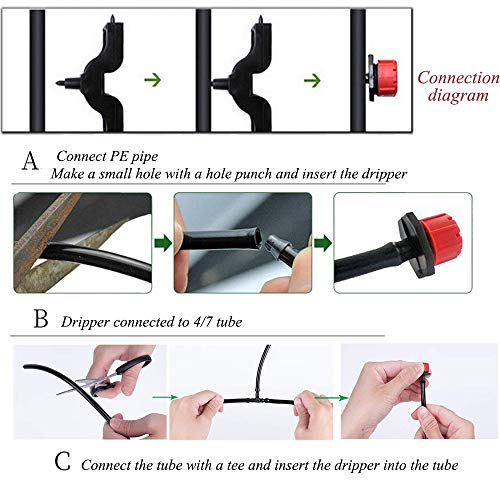 Connection diagram

A Connect PE pipe
Make a small hole with a hole punch and insert the dripper

B Dripper connected to 4/7 tube

C Connect the tube with a tee and insert the dripper into the tube