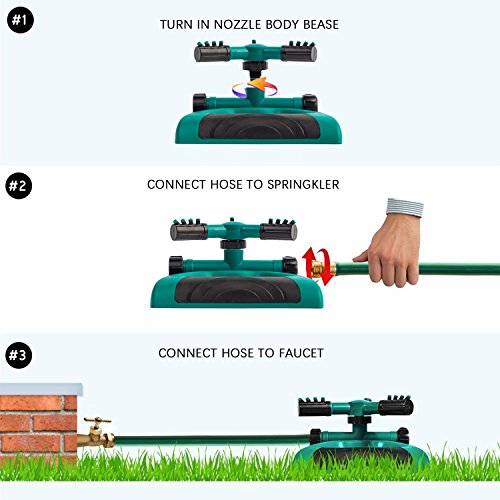 #1

TURN IN NOZZLE BODY BEASE

#2

CONNECT HOSE TO SPRINGKLER

#3

CONNECT HOSE TO FAUCET