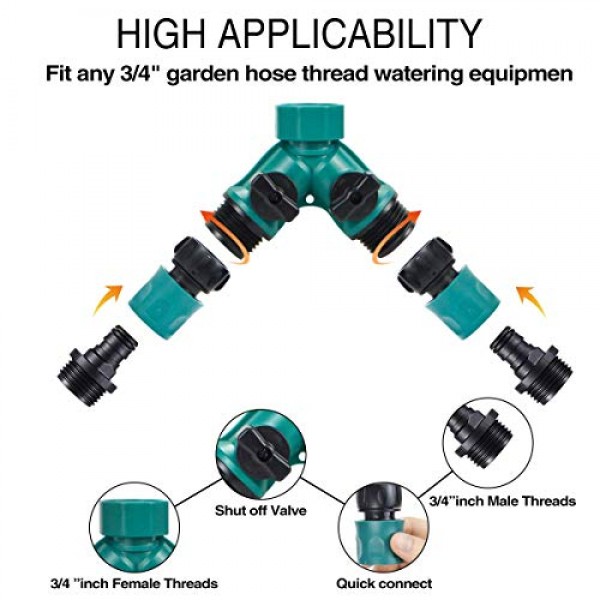 HIGH APPLICABILITY

Fit any 3/4" garden hose thread watering equipmen

Shut off Valve

3/4"inch Male Threads

3/4 "inch Female Threads

Quick connect