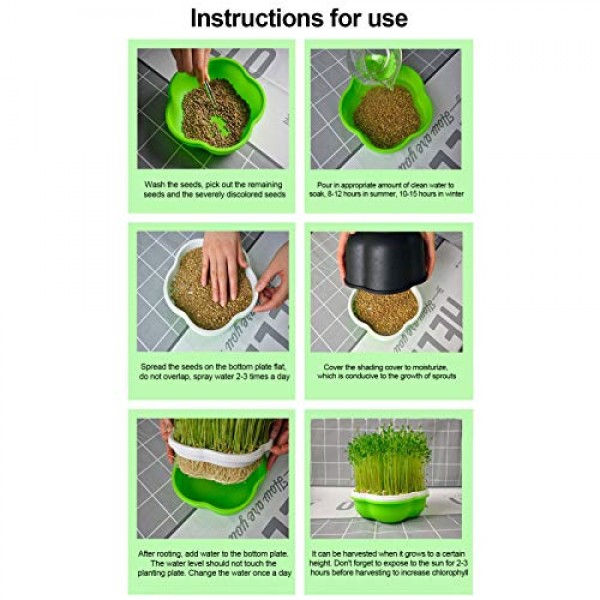 Instructions for use

Wash the seeds, pick out the remaining seeds and the severely discolored seeds

Pour in appropriate amount of clean water to soak, 8-12 hours in summer, 10-15 hours in winter

Spread the seeds on the bottom plate flat, do not overlap, spray water 2-3 times a day

Cover the shading cover to moisturize, which is conducive to the growth of sprouts

After rooting, add water to the bottom plate. The water level should not touch the planting plate. Change the water once a day

It can be harvested when it grows to a certain height. Don't forget to expose to the sun for 2-3 hours before harvesting to increase chlorophyll