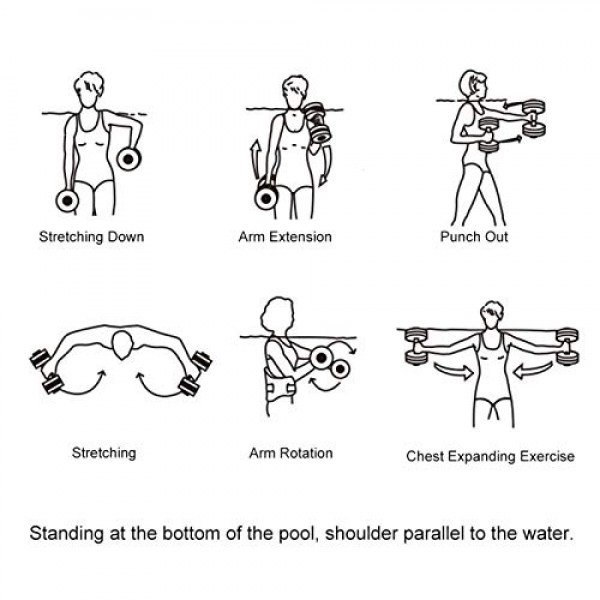 Stretching Down

Arm Extension

Punch Out

Stretching

Arm Rotation

Chest Expanding Exercise

Standing at the bottom of the pool, shoulder parallel to the water.