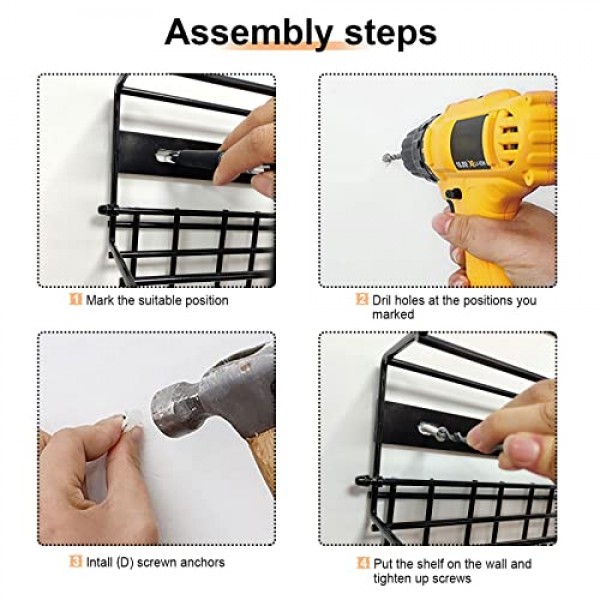 Assembly steps

1 Mark the suitable position

2 Dril holes at the positions you marked

3 Intall (D) screwn anchors

4 Put the shelf on the wall and tighten up screws