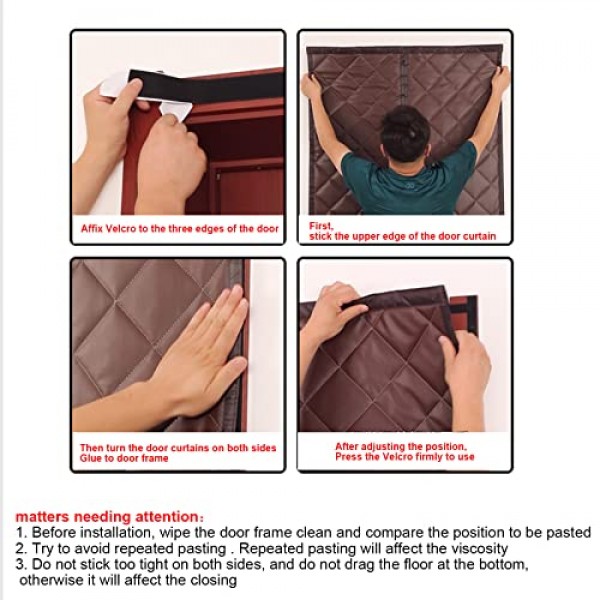 Affix Velcro to the three edges of the door

First,
stick the upper edge of the door curtain

Then turn the door curtains on both sides
Glue to door frame

After adjusting the position,
Press the Velcro firmly to use

matters needing attention：
1. Before installation, wipe the door frame clean and compare the position to be pasted
2. Try to avoid repeated pasting . Repeated pasting will affect the viscosity
3. Do not stick too tight on both sides, and do not drag the floor at the bottom, otherwise it will affect the closing