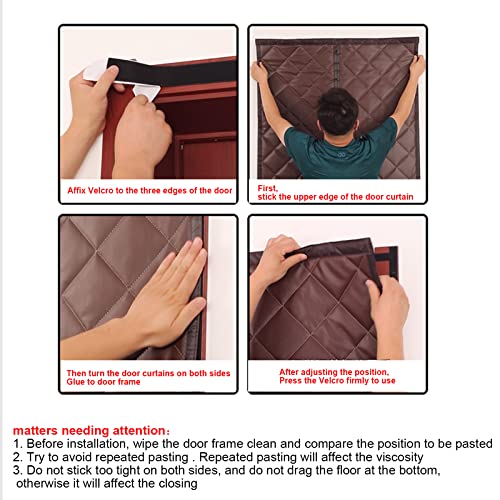 Affix Velcro to the three edges of the door

First,
stick the upper edge of the door curtain

Then turn the door curtains on both sides
Glue to door frame

After adjusting the position,
Press the Velcro firmly to use

matters needing attention：
1. Before installation, wipe the door frame clean and compare the position to be pasted
2. Try to avoid repeated pasting . Repeated pasting will affect the viscosity
3. Do not stick too tight on both sides, and do not drag the floor at the bottom, otherwise it will affect the closing