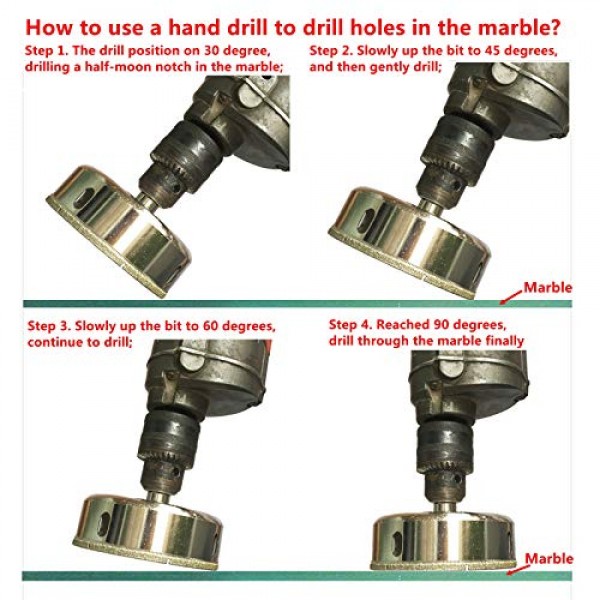 How to use a hand drill to drill holes in the marble?

Step 1. The drill position on 30 degree, drilling a half-moon notch in the marble;

Step 2. Slowly up the bit to 45 degrees, and then gently drill;

Marble

Step 3. Slowly up the bit to 60 degrees, continue to drill;

Step 4. Reached 90 degrees, drill through the marble finally

Marble