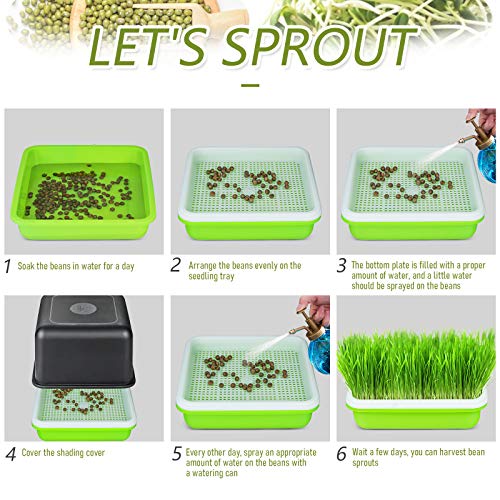 LET'S SPROUT

1 Soak the beans in water for a day

2 Arrange the beans evenly on the seedling tray

3 The bottom plate is filled with a proper amount of water, and a little water should be sprayed on the beans

4 Cover the shading cover

5 Every other day, spray an appropriate amount of water on the beans with a watering can

6 Wait a few days, you can harvest bean sprouts