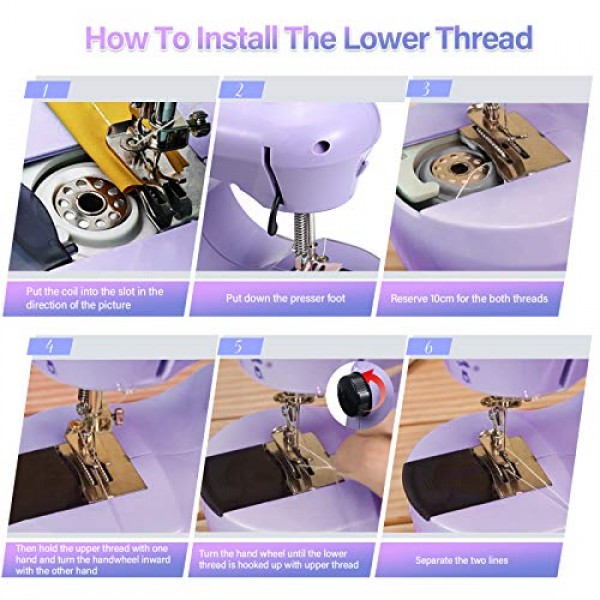 How To Install The Lower Thread

1

Put the coil into the slot in the direction of the picture

2

Put down the presser foot

3

Reserve 10cm for the both threads

4

Then hold the upper thread with one hand and turn the handwheel inward with the other hand

5

Turn the hand wheel until the lower thread is hooked up with upper thread

6

Separate the two lines