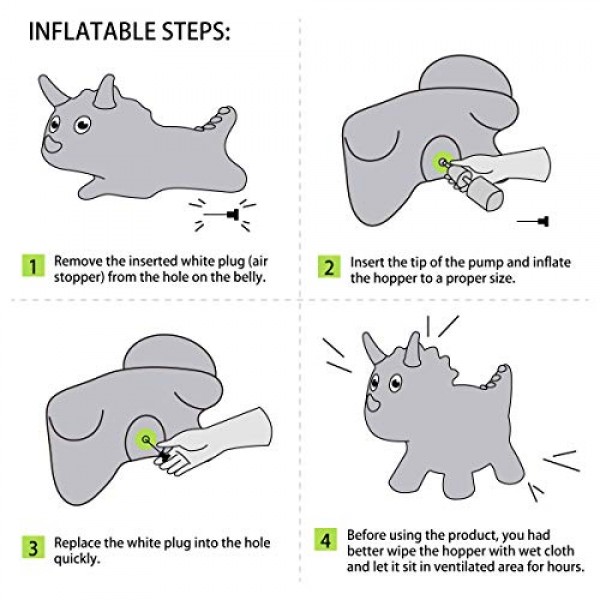 INFLATABLE STEPS:

1 Remove the inserted white plug (air stopper) from the hole on the belly.

2 Insert the tip of the pump and inflate the hopper to a proper size.

3 Replace the white plug into the hole quickly.

4 Before using the product, you had better wipe the hopper with wet cloth and let it sit in ventilated area for hours.