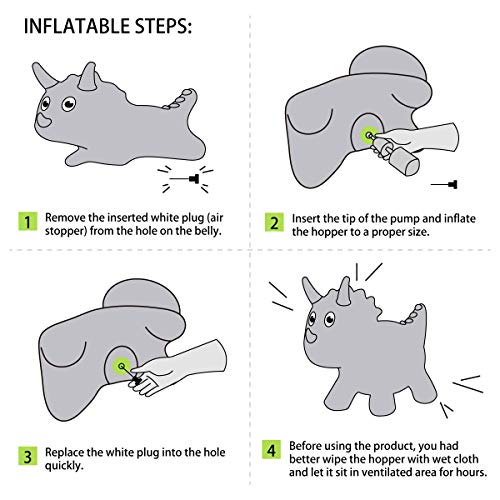 INFLATABLE STEPS:

1 Remove the inserted white plug (air stopper) from the hole on the belly.

2 Insert the tip of the pump and inflate the hopper to a proper size.

3 Replace the white plug into the hole quickly.

4 Before using the product, you had better wipe the hopper with wet cloth and let it sit in ventilated area for hours.