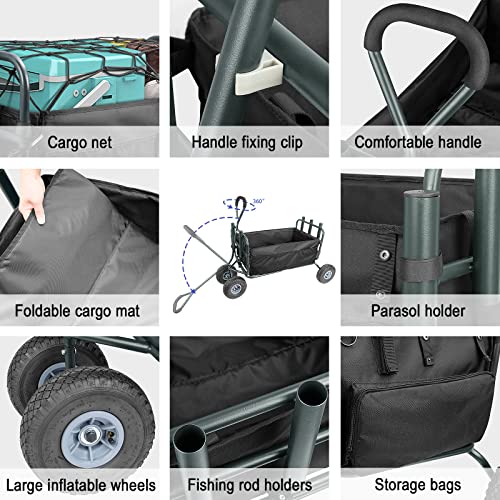 Cargo net

Handle fixing clip

Comfortable handle

Foldable cargo mat

360°

Parasol holder

Large inflatable wheels

Fishing rod holders

Storage bags