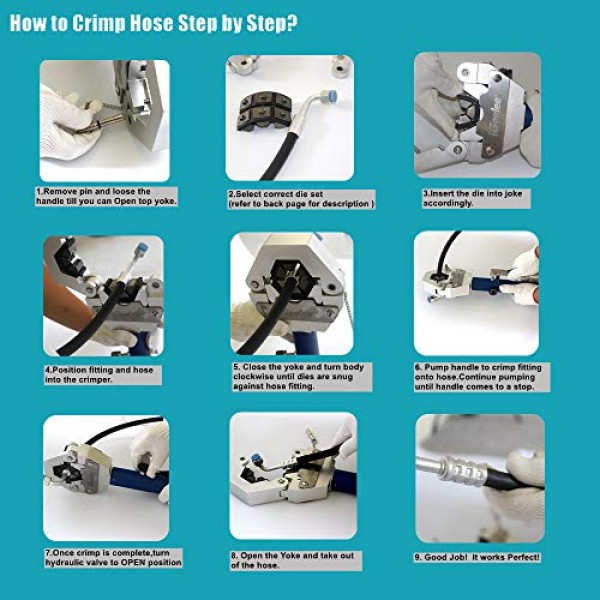 How to Crimp Hose Step by Step?

1.Remove pin and loose the handle till you can Open top yoke.

2.Select correct die set (refer to back page for description )

3.Insert the die into joke accordingly.

4.Position fitting and hose into the crimper.

5. Close the yoke and turn body clockwise until dies are snug against hose fitting.

6. Pump handle to crimp fitting onto hose.Continue pumping until handle comes to a stop.

7.Once crimp is complete,turn hydraulic valve to OPEN position

8. Open the Yoke and take out of the hose.

9. Good Job! It works Perfect!