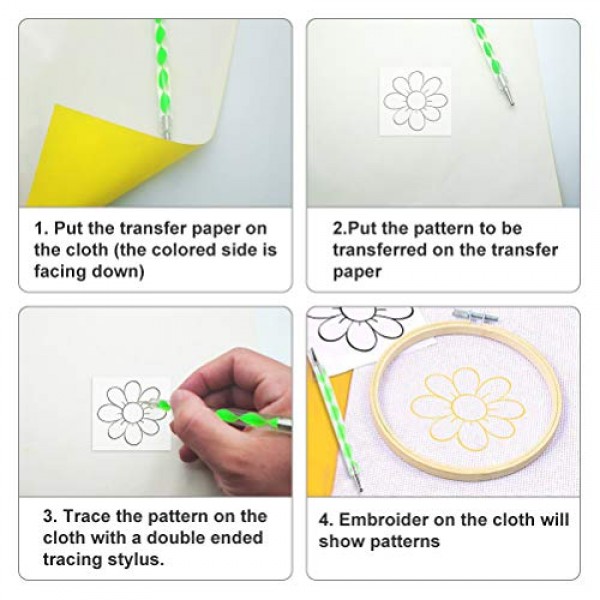 1. Put the transfer paper on the cloth (the colored side is facing down)

2.Put the pattern to be transferred on the transfer paper

3. Trace the pattern on the cloth with a double ended tracing stylus.

4. Embroider on the cloth will show patterns