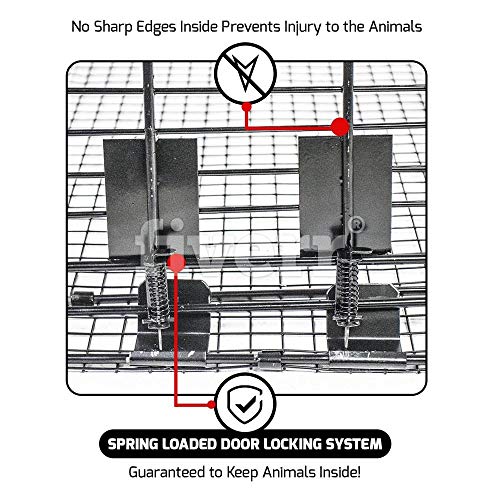 No Sharp Edges Inside Prevents Injury to the Animals

fiverr®

SPRING LOADED DOOR LOCKING SYSTEM

Guaranteed to Keep Animals Inside!