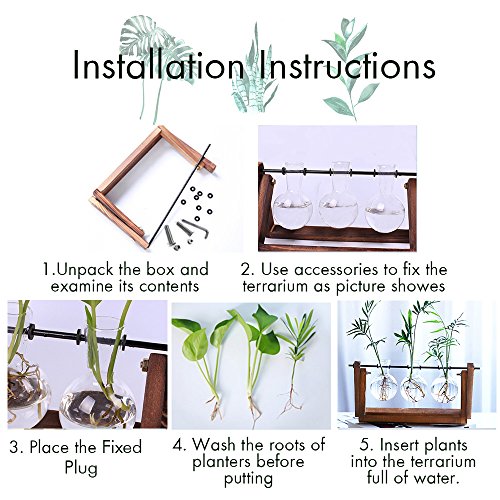 Installation Instructions

1.Unpack the box and examine its contents

2. Use accessories to fix the terrarium as picture showes

3. Place the Fixed Plug

4. Wash the roots of planters before putting

5. Insert plants into the terrarium full of water.