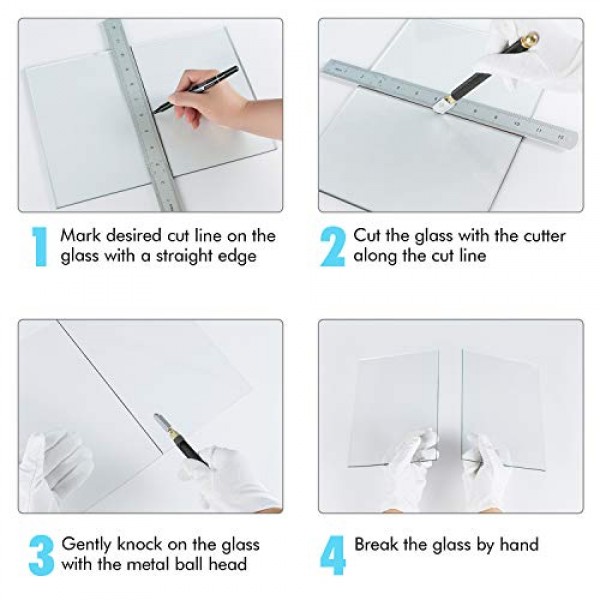 1 Mark desired cut line on the glass with a straight edge

2 Cut the glass with the cutter along the cut line

3 Gently knock on the glass with the metal ball head

4 Break the glass by hand