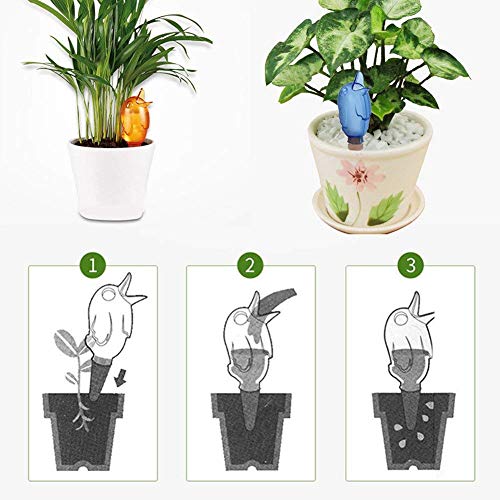 1

2

3