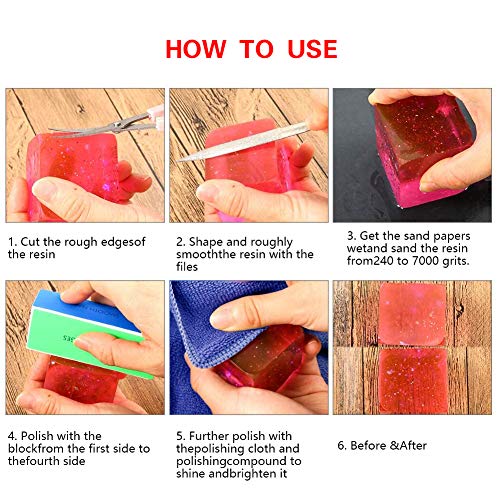 HOW TO USE

1. Cut the rough edgesof the resin

2. Shape and roughly smooththe resin with the files

3. Get the sand papers wetand sand the resin from240 to 7000 grits.

4. Polish with the blockfrom the first side to thefourth side

5. Further polish with thepolishing cloth and polishingcompound to shine andbrighten it

6. Before &After