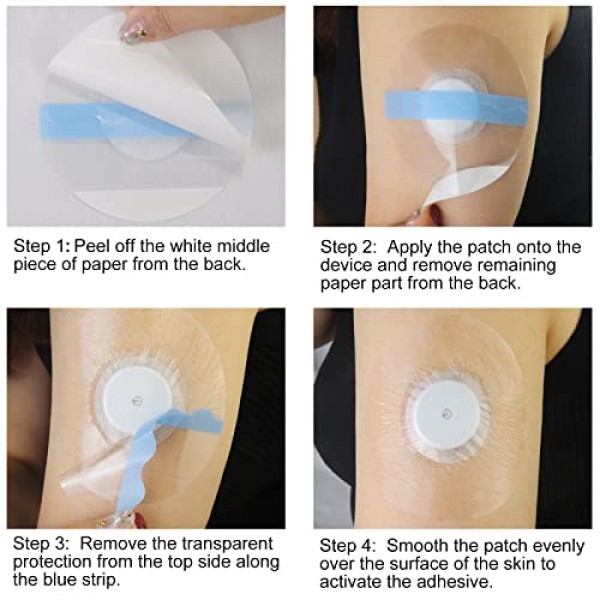 Step 1: Peel off the white middle piece of paper from the back.

Step 2: Apply the patch onto the device and remove remaining paper part from the back.

Step 3: Remove the transparent protection from the top side along the blue strip.

Step 4: Smooth the patch evenly over the surface of the skin to activate the adhesive.