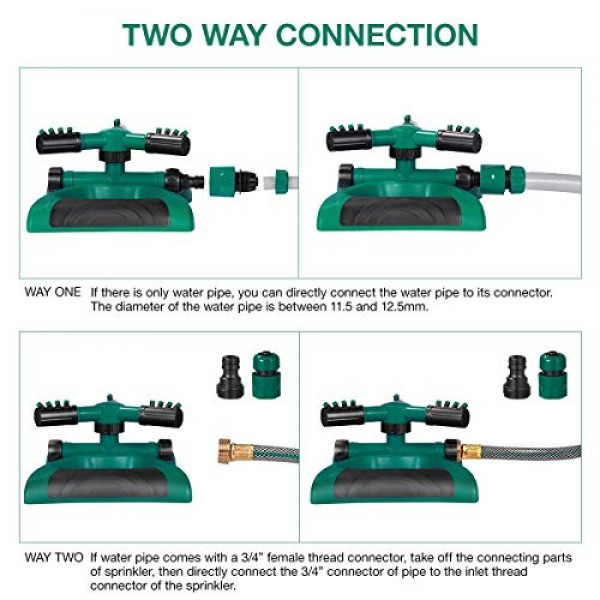 TWO WAY CONNECTION

WAY ONE If there is only water pipe, you can directly connect the water pipe to its connector. The diameter of the water pipe is between 11.5 and 12.5mm.

WAY TWO If water pipe comes with a 3/4" female thread connector, take off the connecting parts of sprinkler, then directly connect the 3/4" connector of pipe to the inlet thread connector of the sprinkler.